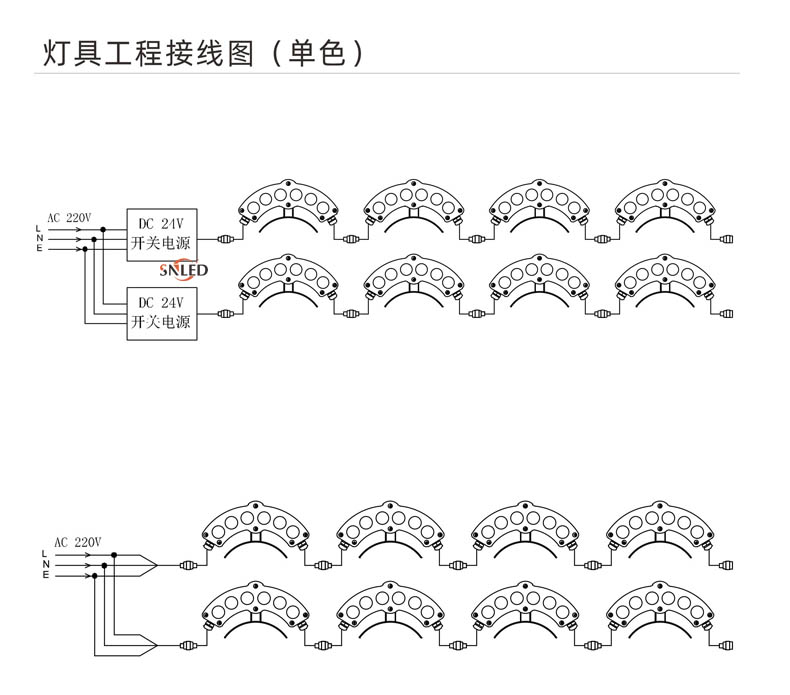 灯具工程接线图（单色）

AC 220V
L
N
E

DC 24V
开关电源

SNLED

DC 24V
开关电源

AC 220V
L
N
E